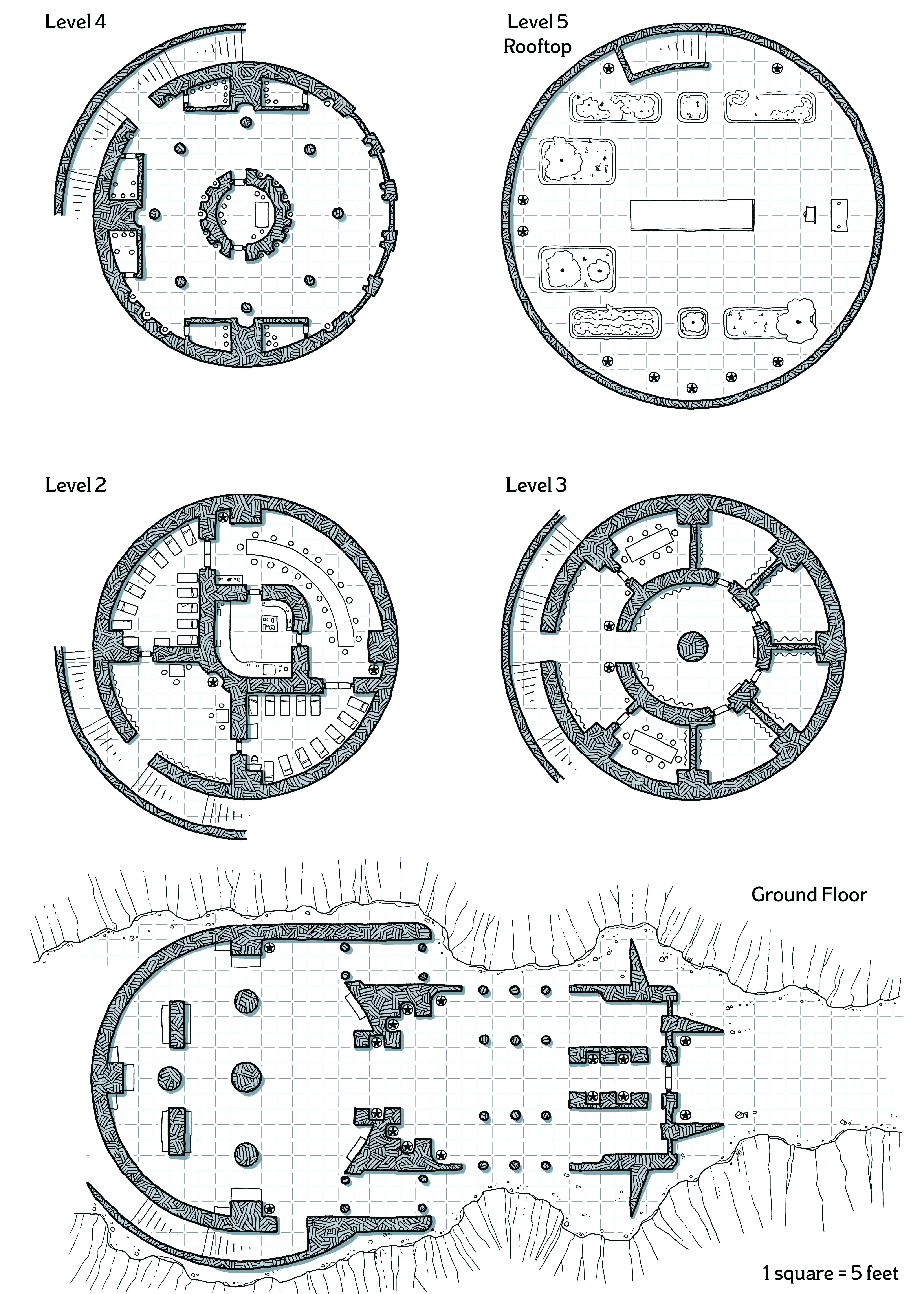 Level 4

Level 5
Rooftop

Level 2

Level 3

Ground Floor

1 square = 5 feet