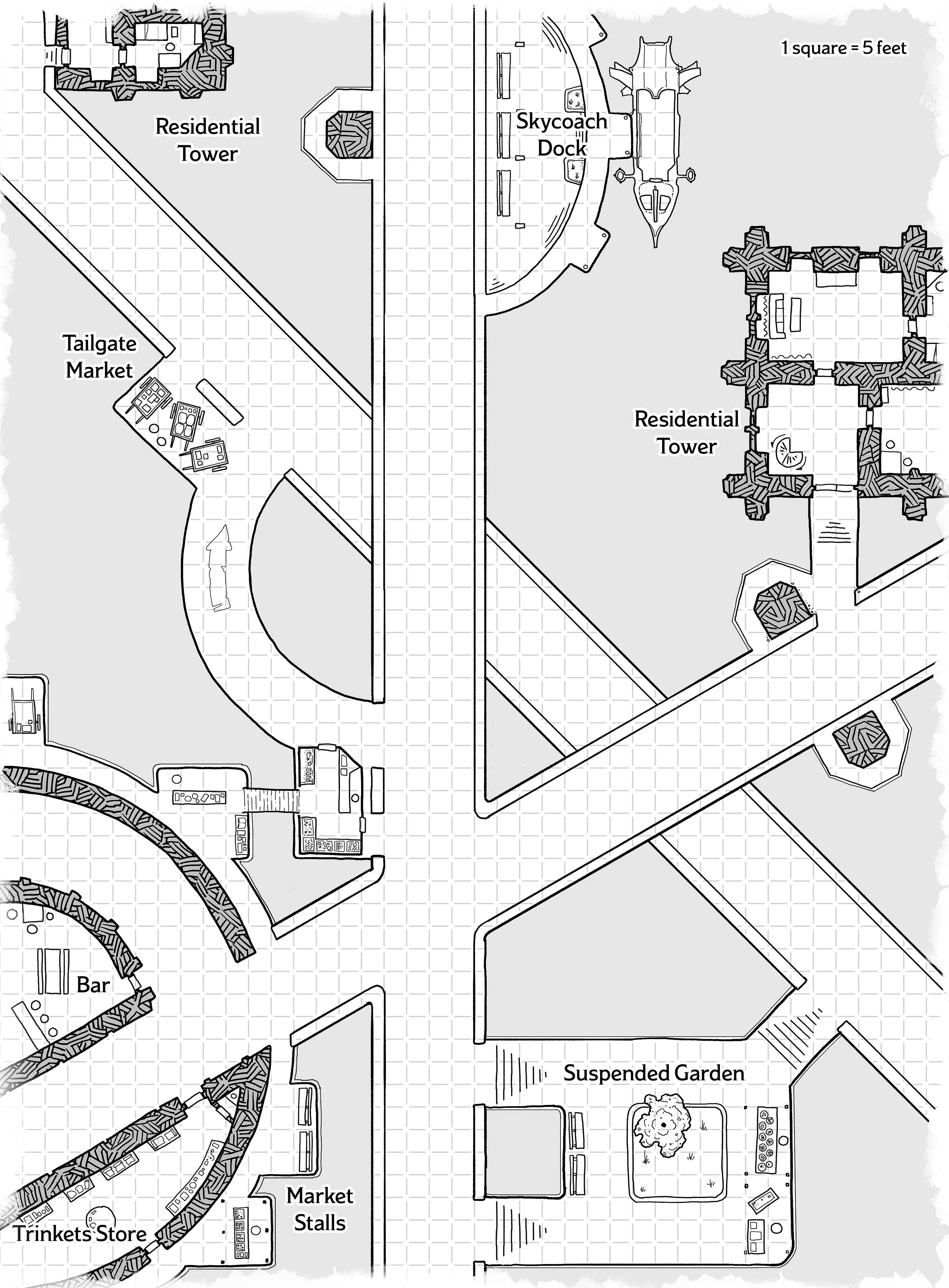 1 square = 5 feet

Residential Tower

Skycoach Dock

Tailgate Market

Residential Tower

Bar

Suspended Garden

Market Stalls

Trinkets Store