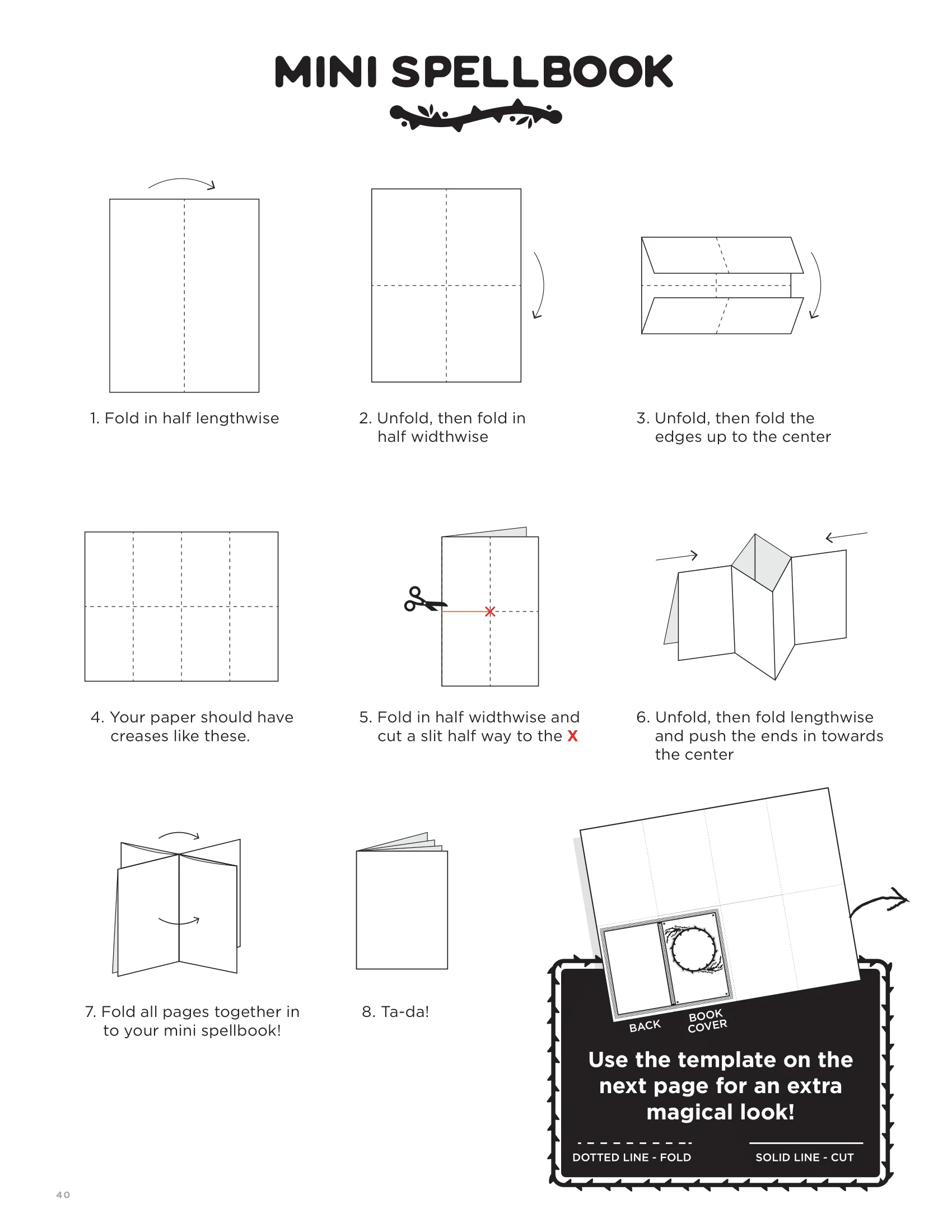 MINI SPELLBOOK

1. Fold in half lengthwise

2. Unfold, then fold in half widthwise

3. Unfold, then fold the edges up to the center

4. Your paper should have creases like these.

5. Fold in half widthwise and cut a slit half way to the X

6. Unfold, then fold lengthwise and push the ends in towards the center

7. Fold all pages together in to your mini spellbook!

8. Ta-da!

BACK

BOOK COVER

Use the template on the next page for an extra magical look!

DOTTED LINE - FOLD

SOLID LINE - CUT

40