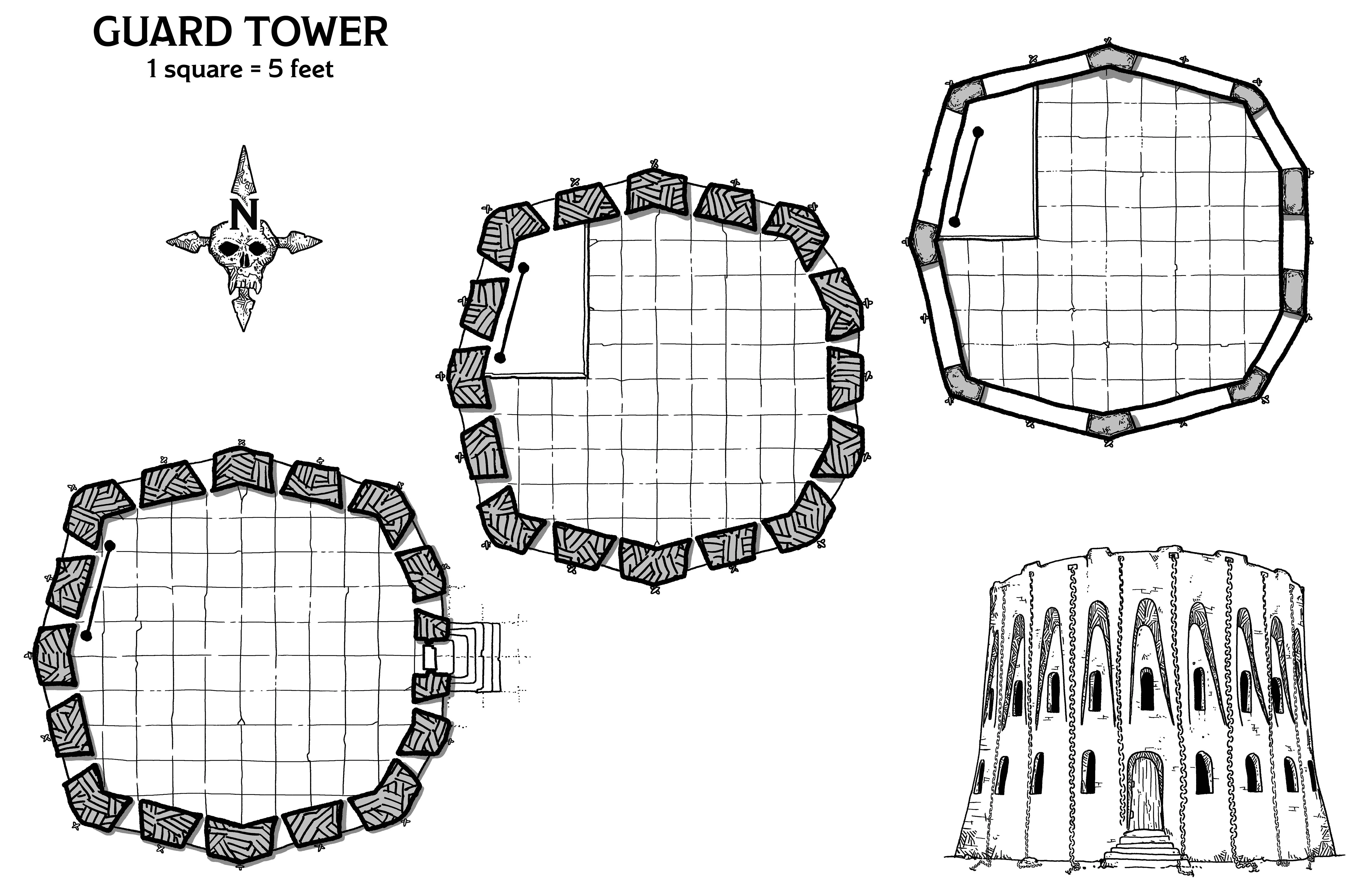 GUARD TOWER
1 square = 5 feet

N